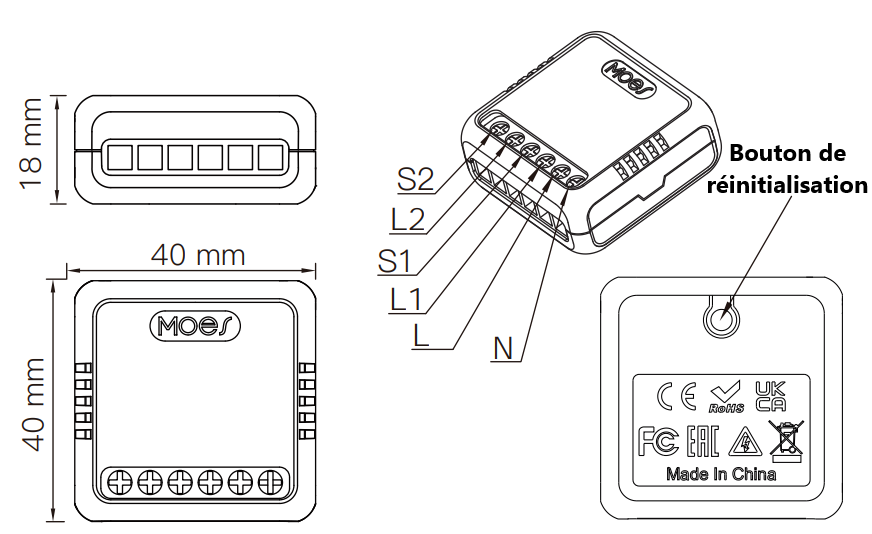 18 mm

40 mm

40 mm

MOES

MOES

S2

L2

S1

L1

L

N

Bouton de réinitialisation

CE RoHS UK CA

FC EAC

Made In China